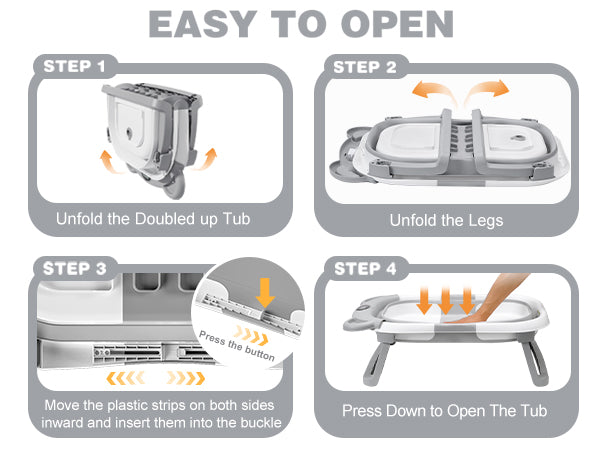 EASY TO OPEN

STEP 1

Unfold the Doubled up Tub

STEP 2

Unfold the Legs

STEP 3

Press the button

Move the plastic strips on both sides inward and insert them into the buckle

STEP 4

Press Down to Open The Tub